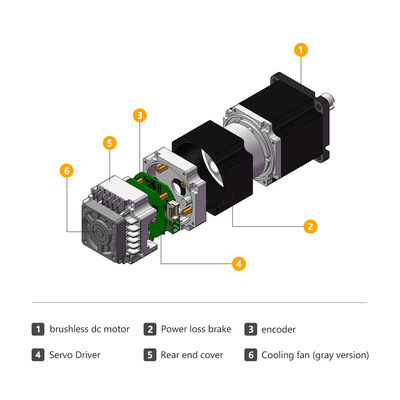 1

3

5

6

2

4

1 brushless dc motor
2 Power loss brake
3 encoder
4 Servo Driver
5 Rear end cover
6 Cooling fan (gray version)